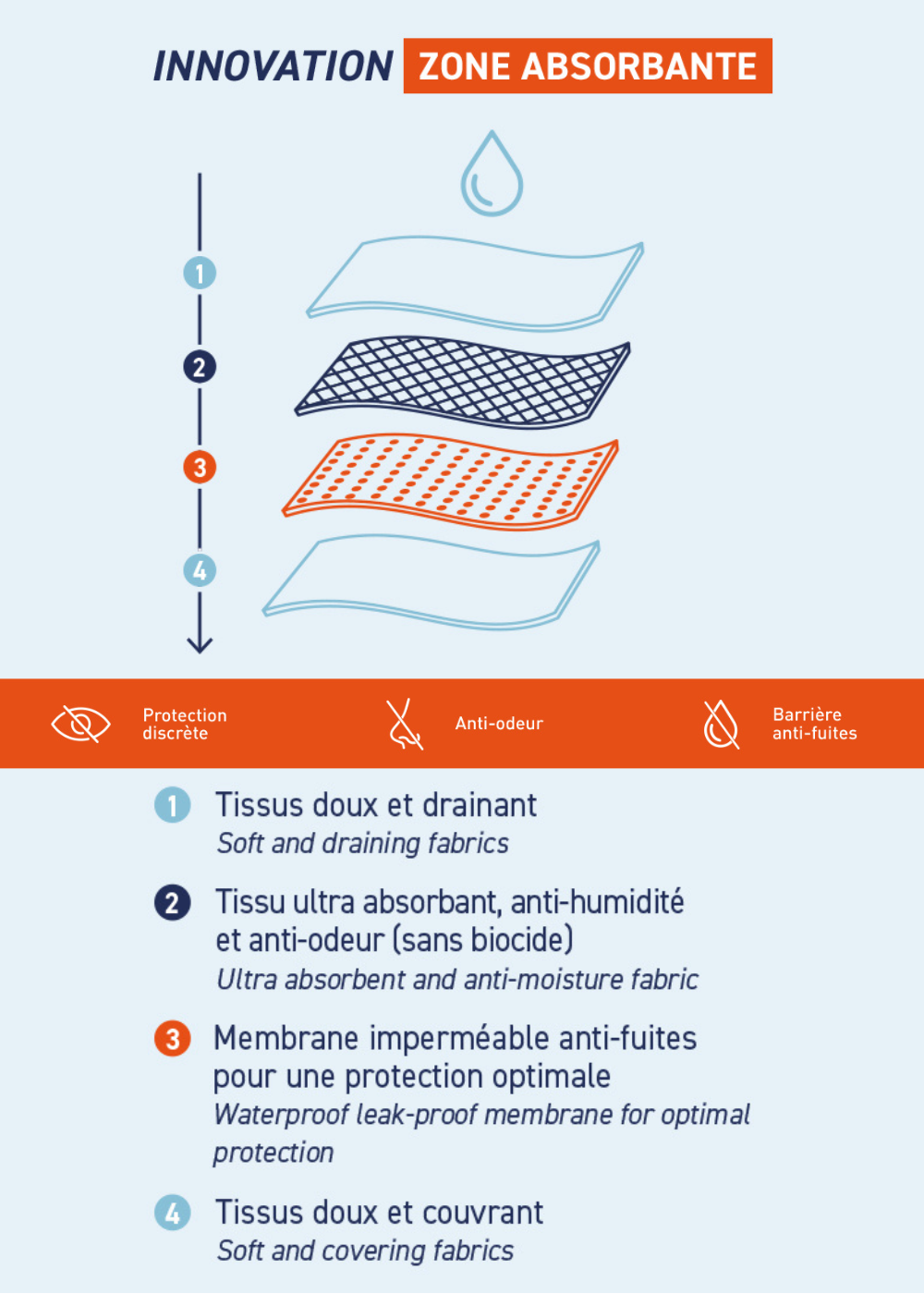 INNOVATION ZONE ABSORBANTE

1

2

3

4

Protection discrète

Anti-odeur

Barrière anti-fuites

1 Tissus doux et drainant
Soft and draining fabrics

2 Tissu ultra absorbant, anti-humidité et anti-odeur (sans biocide)
Ultra absorbent and anti-moisture fabric

3 Membrane imperméable anti-fuites pour une protection optimale
Waterproof leak-proof membrane for optimal protection

4 Tissus doux et couvrant
Soft and covering fabrics